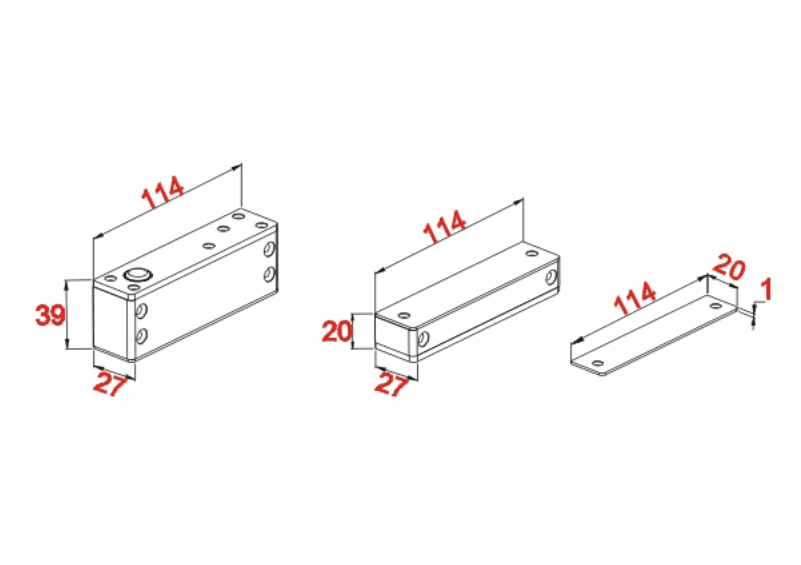 114
39
27
114
20
27
114
20
1