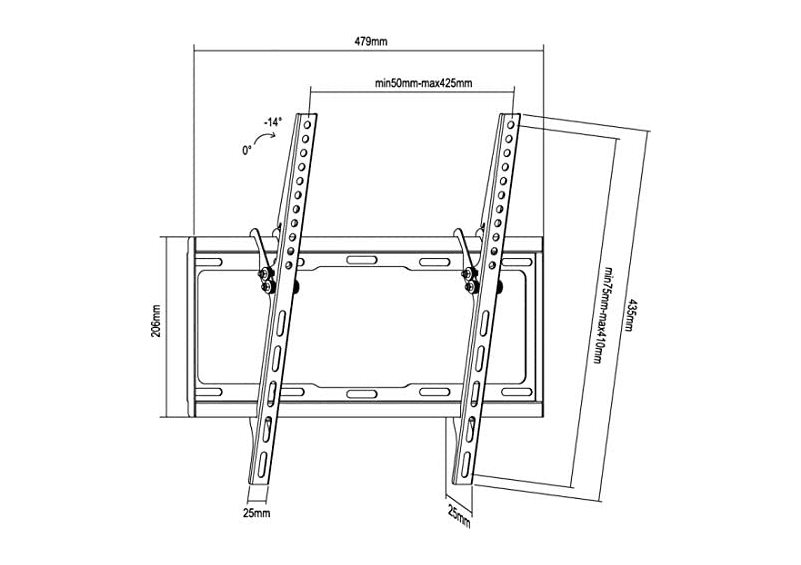 479mm

min50mm-max425mm

-14°

0°

206mm

min75mm-max410mm

435mm

25mm

25mm